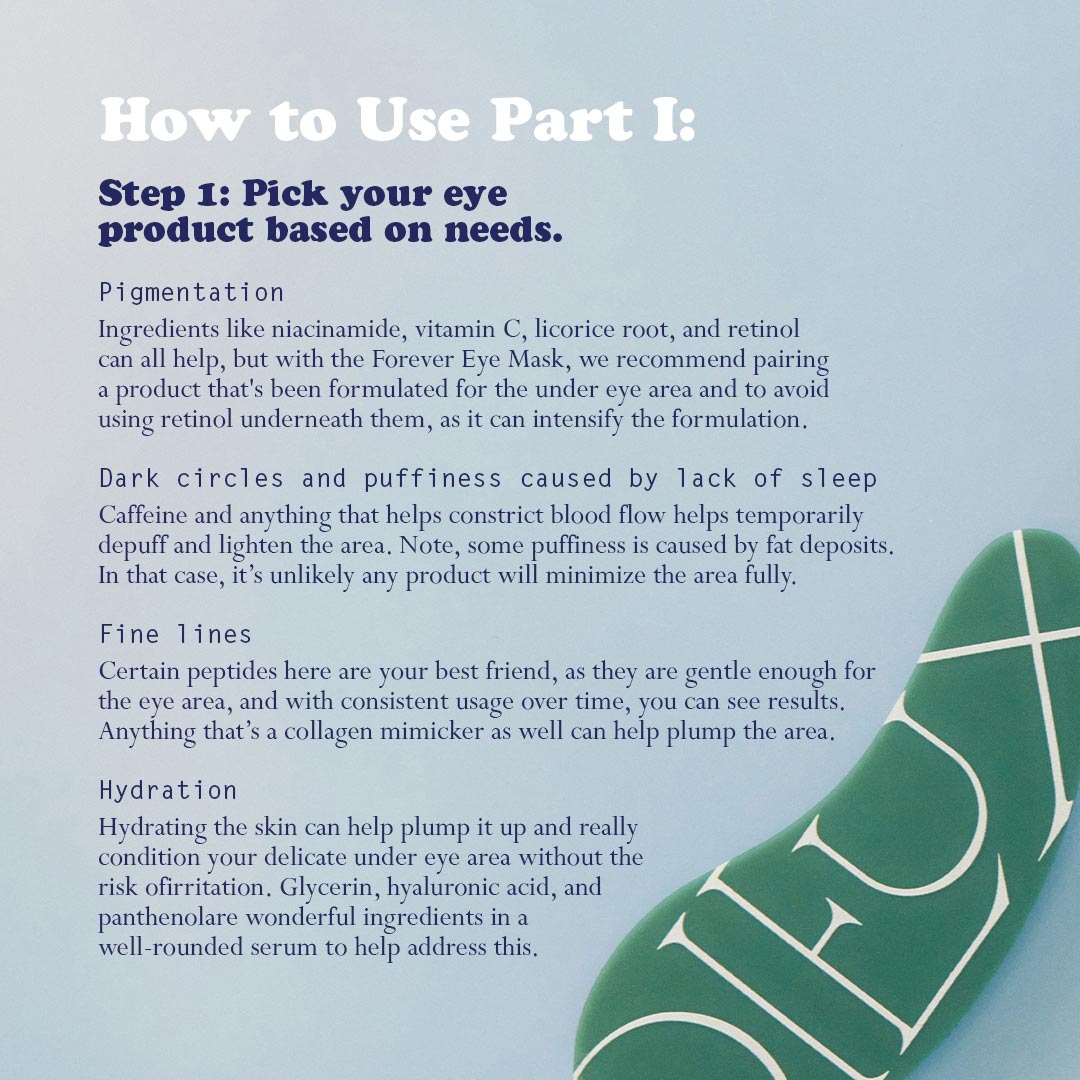 How to Use Part I:

Step 1: Pick your eye product based on needs.

Pigmentation
Ingredients like niacinamide, vitamin C, licorice root, and retinol can all help, but with the Forever Eye Mask, we recommend pairing a product that's been formulated for the under eye area and to avoid using retinol underneath them, as it can intensify the formulation.

Dark circles and puffiness caused by lack of sleep
Caffeine and anything that helps constrict blood flow helps temporarily depuff and lighten the area. Note, some puffiness is caused by fat deposits. In that case, it's unlikely any product will minimize the area fully.

Fine lines
Certain peptides here are your best friend, as they are gentle enough for the eye area, and with consistent usage over time, you can see results. Anything that's a collagen mimicker as well can help plump the area.

Hydration
Hydrating the skin can help plump it up and really condition your delicate under eye area without the risk ofirritation. Glycerin, hyaluronic acid, and panthenolare wonderful ingredients in a well-rounded serum to help address this.

DIEUX