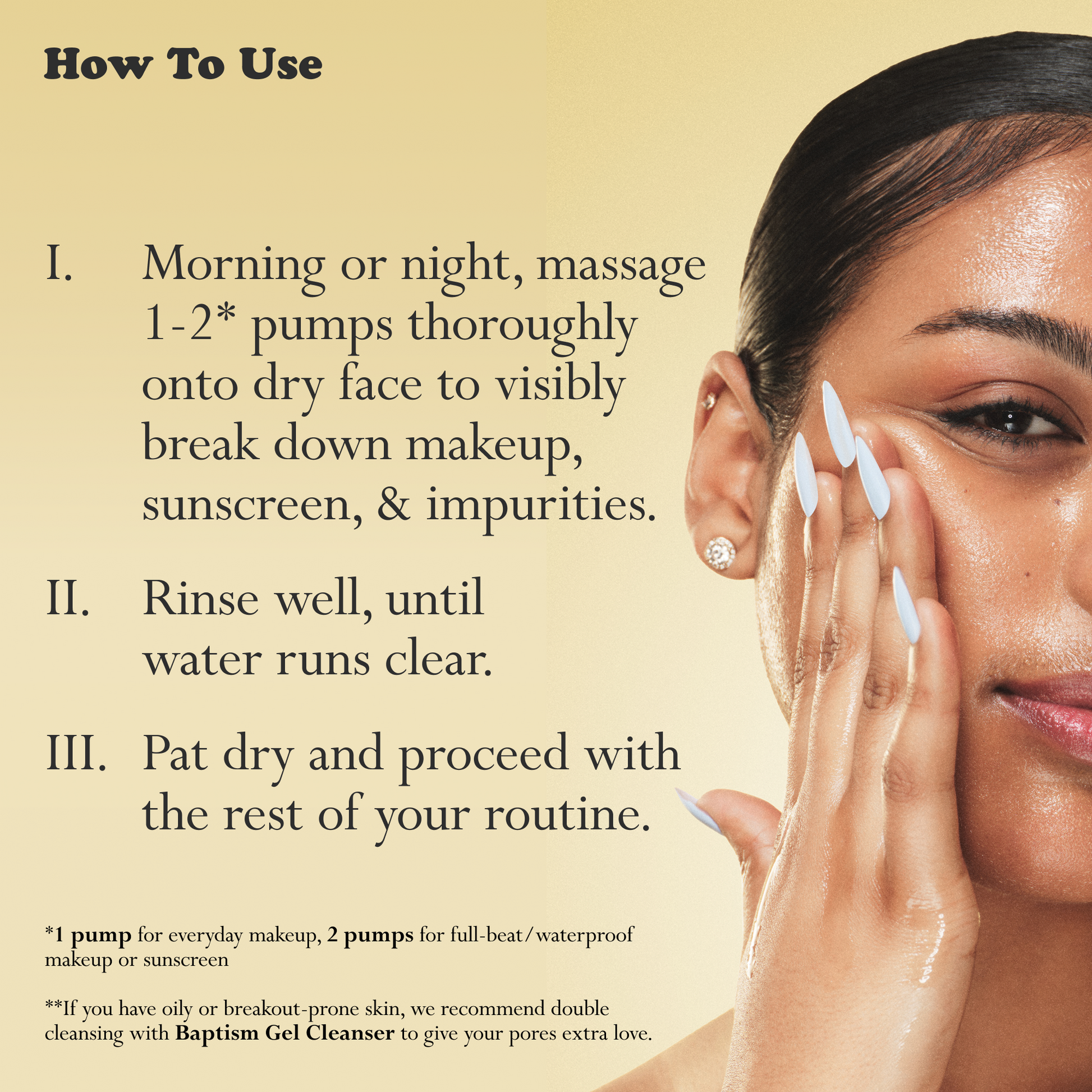 How To Use

I. Morning or night, massage 1-2* pumps thoroughly onto dry face to visibly break down makeup, sunscreen, & impurities.

II. Rinse well, until water runs clear.

III. Pat dry and proceed with the rest of your routine.

*1 pump for everyday makeup, 2 pumps for full-beat/waterproof makeup or sunscreen

**If you have oily or breakout-prone skin, we recommend double cleansing with Baptism Gel Cleanser to give your pores extra love.