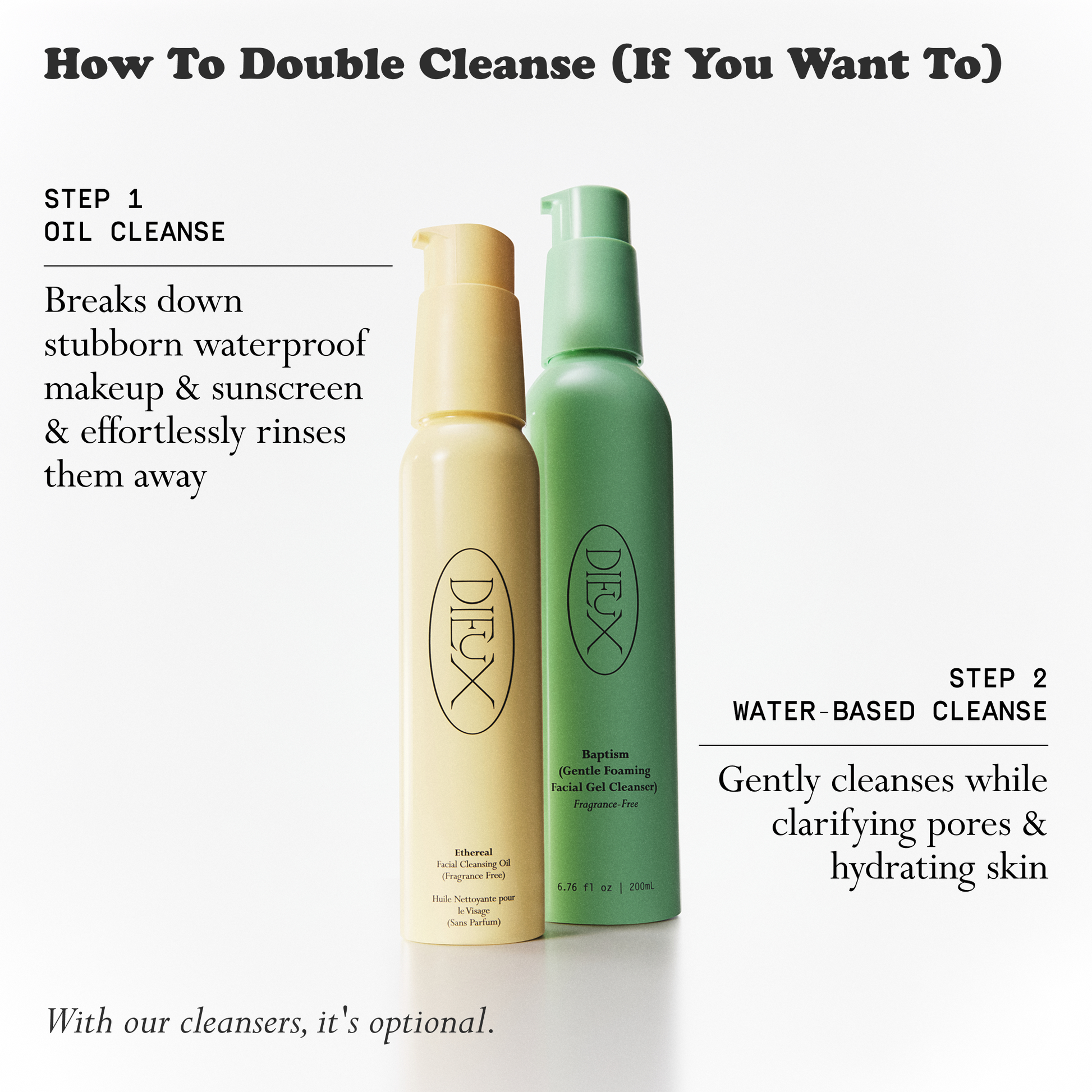 How To Double Cleanse (If You Want To)

STEP 1
OIL CLEANSE

Breaks down stubborn waterproof makeup & sunscreen & effortlessly rinses them away

DIEUX

Ethereal
Facial Cleansing Oil
(Fragrance Free)

Huile Nettoyante pour le Visage
(Sans Parfum)

DIEUX

Baptism
(Gentle Foaming Facial Gel Cleanser)
Fragrance-Free

6.76 fl oz | 200mL

STEP 2
WATER-BASED CLEANSE

Gently cleanses while clarifying pores & hydrating skin

With our cleansers, it's optional.